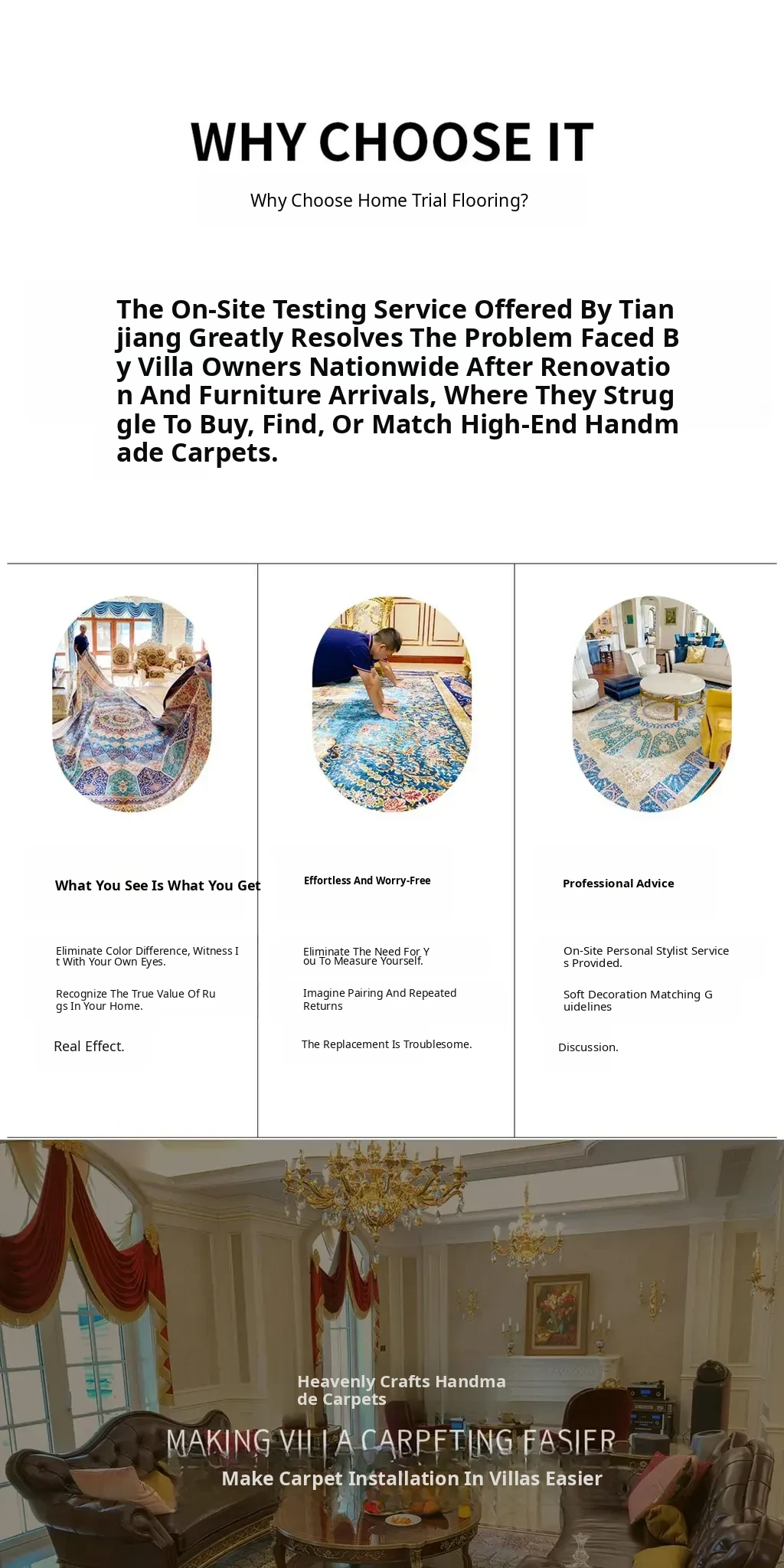 WHY CHOOSE IT

Why Choose Home Trial Flooring?

The On-Site Testing Service Offered By Tianjiang Greatly Resolves The Problem Faced By Villa Owners Nationwide After Renovation And Furniture Arrivals, Where They Struggle To Buy, Find, Or Match High-End Handmade Carpets.

What You See Is What You Get

Eliminate Color Difference, Witness It With Your Own Eyes.

Recognize The True Value Of Rugs In Your Home.

Real Effect.

Effortless And Worry-Free

Eliminate The Need For You To Measure Yourself.

Imagine Pairing And Repeated Returns

The Replacement Is Troublesome.

Professional Advice

On-Site Personal Stylist Services Provided.

Soft Decoration Matching Guidelines

Discussion.

Heavenly Crafts Handmade Carpets

MAKING VILLA CARPETING EASIER

Make Carpet Installation In Villas Easier